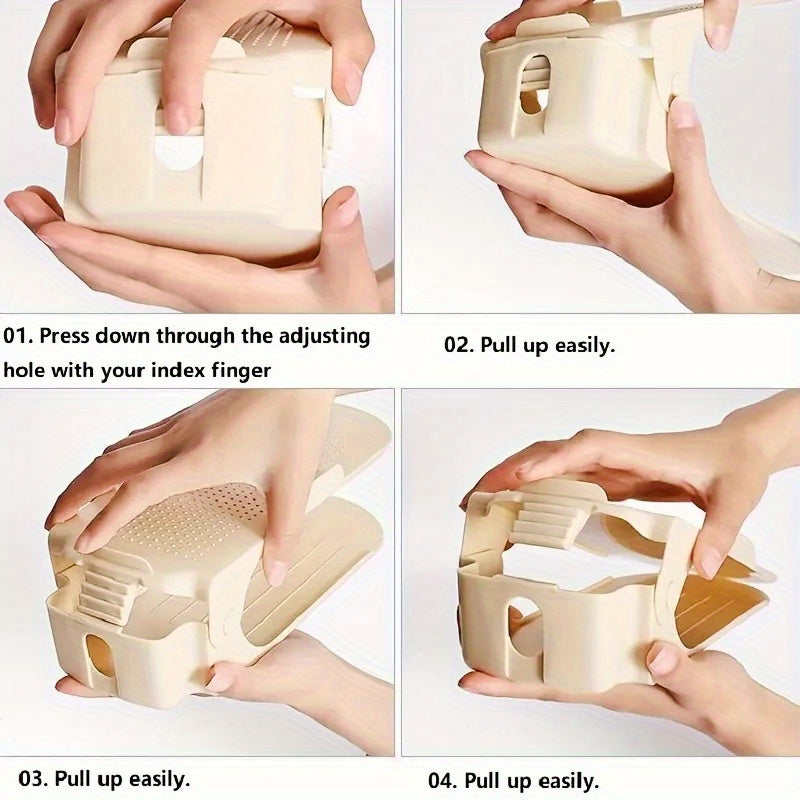 01. Press down through the adjusting hole with your index finger

02. Pull up easily.

03. Pull up easily.

04. Pull up easily.